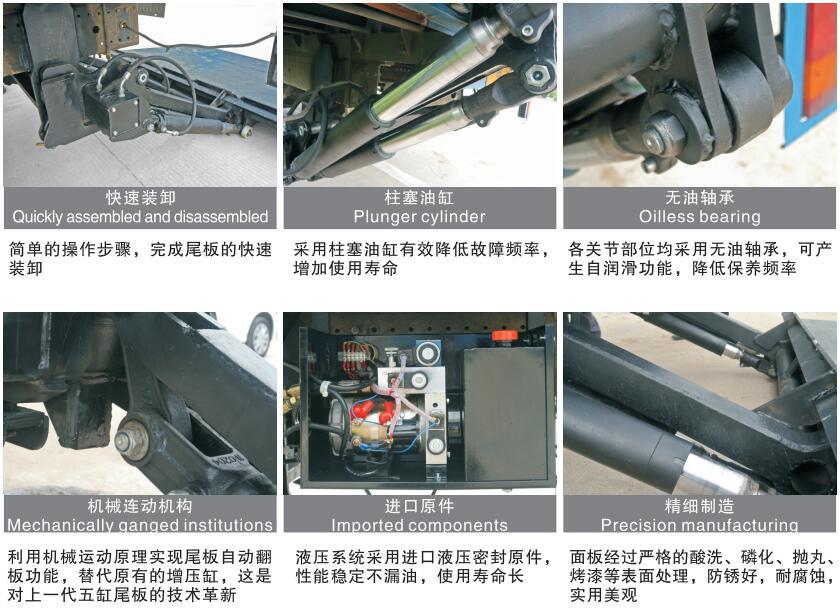 快速装卸
Quickly assembled and disassembled

简单的操作步骤，完成尾板的快速装卸

柱塞油缸
Plunger cylinder

采用柱塞油缸有效降低故障频率，增加使用寿命

无油轴承
Oilless bearing

各关节部位均采用无油轴承，可产生自润滑功能，降低保养频率

机械连动机构
Mechanically ganged institutions

利用机械运动原理实现尾板自动翻板功能，替代原有的增压缸，这是对上一代五缸尾板的技术革新

进口原件
Imported components

液压系统采用进口液压密封原件，性能稳定不漏油，使用寿命长

精细制造
Precision manufacturing

面板经过严格的酸洗、磷化、抛丸、烤漆等表面处理，防锈好，耐腐蚀，实用美观